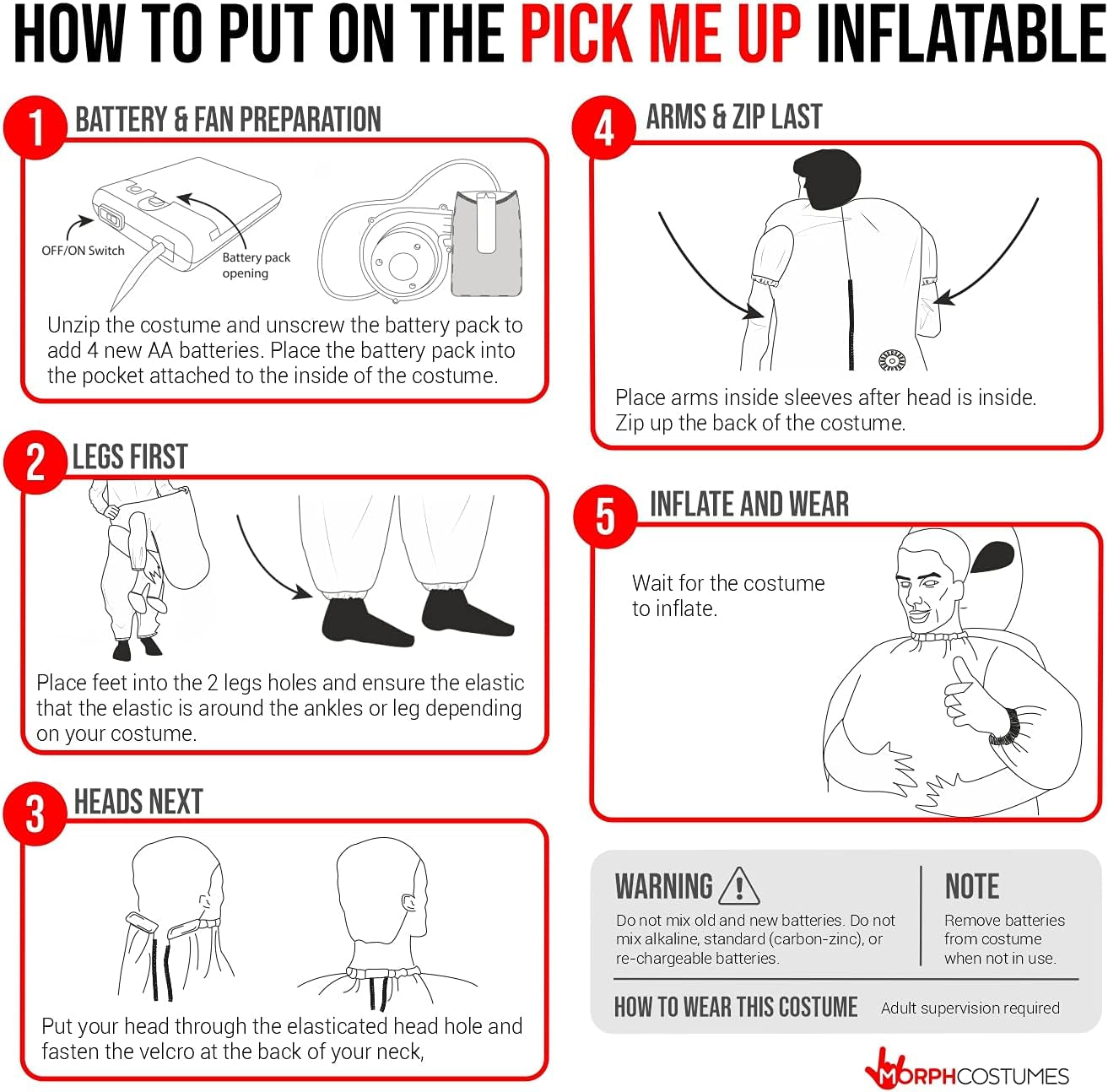 HOW TO PUT ON THE PICK ME UP INFLATABLE

1 BATTERY & FAN PREPARATION

OFF/ON Switch

Battery pack opening

Unzip the costume and unscrew the battery pack to add 4 new AA batteries. Place the battery pack into the pocket attached to the inside of the costume.

2 LEGS FIRST

Place feet into the 2 legs holes and ensure the elastic that the elastic is around the ankles or leg depending on your costume.

3 HEADS NEXT

Put your head through the elasticated head hole and fasten the velcro at the back of your neck,

4 ARMS & ZIP LAST

Place arms inside sleeves after head is inside. Zip up the back of the costume.

5 INFLATE AND WEAR

Wait for the costume to inflate.

WARNING

Do not mix old and new batteries. Do not mix alkaline, standard (carbon-zinc), or re-chargeable batteries.

NOTE

Remove batteries from costume when not in use.

HOW TO WEAR THIS COSTUME Adult supervision required

MORPHCOSTUMES